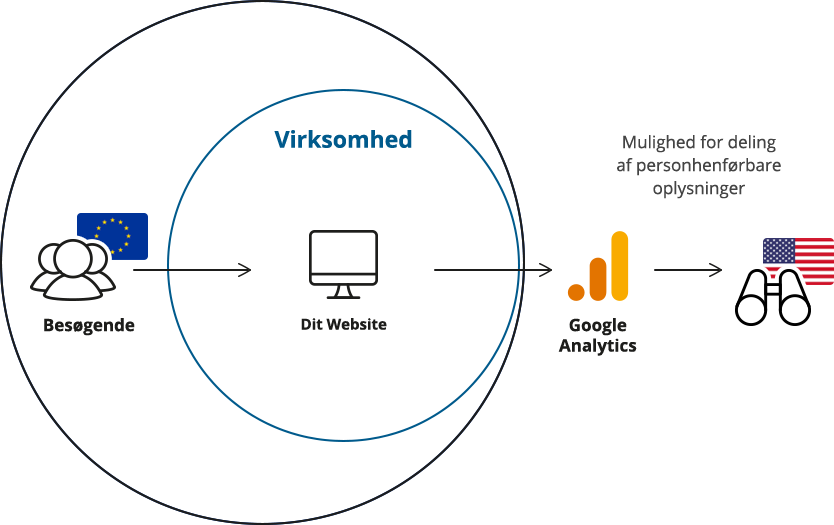 Virksomhed

Mulighed for deling af personhenførbare oplysninger

Besøgende

Dit Website

Google Analytics